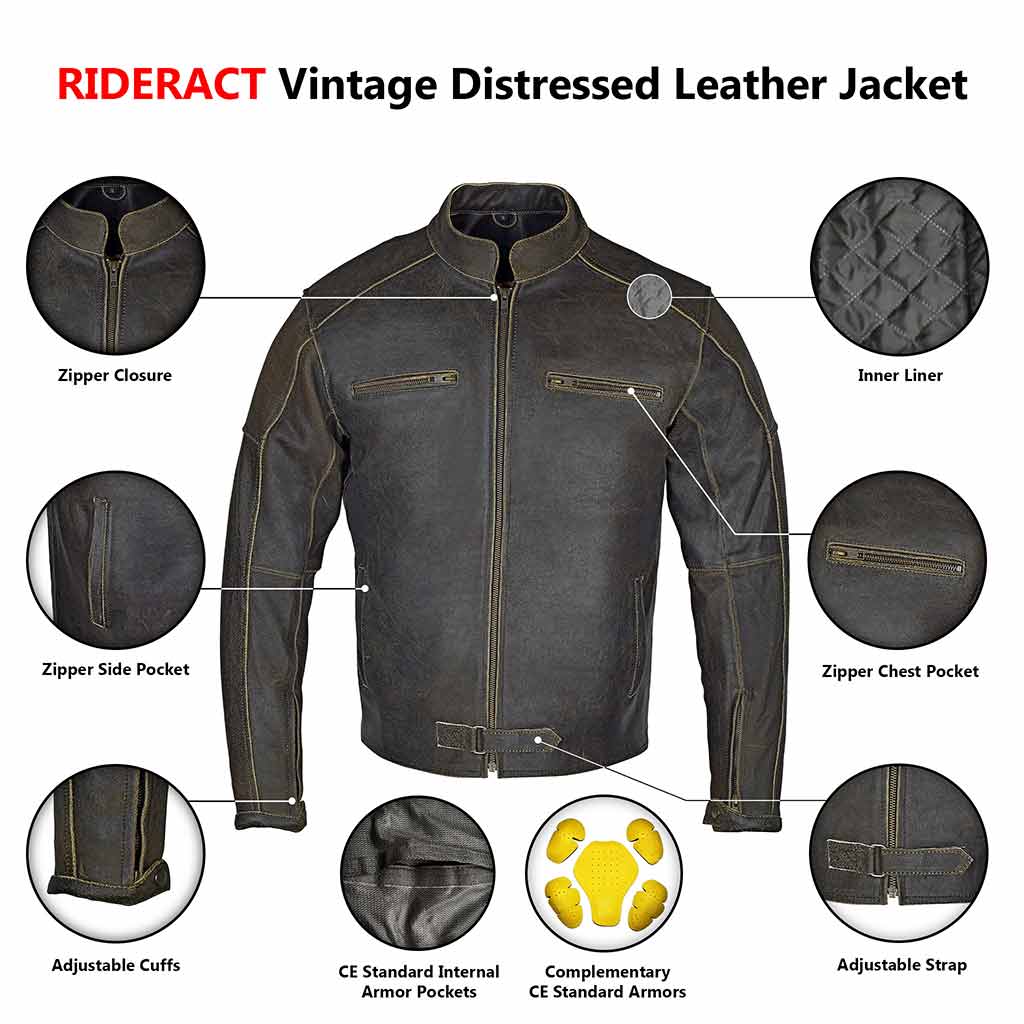 RIDERACT Vintage Distressed Leather Jacket

Zipper Closure

Inner Liner

Zipper Side Pocket

Zipper Chest Pocket

Adjustable Cuffs

CE Standard Internal Armor Pockets

Complementary CE Standard Armors

Adjustable Strap