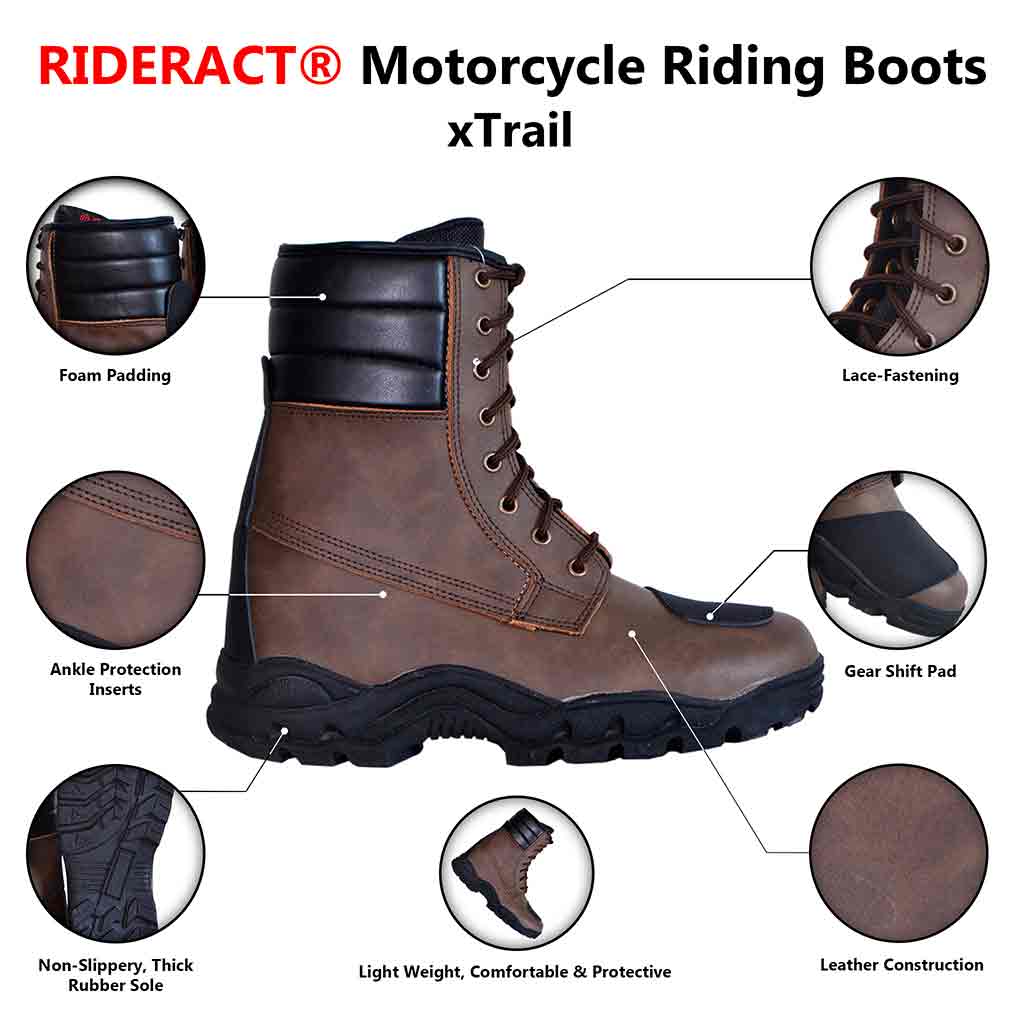 RIDERACT® Motorcycle Riding Boots
xTrail

Foam Padding

Lace-Fastening

Ankle Protection Inserts

Gear Shift Pad

Non-Slippery, Thick Rubber Sole

Light Weight, Comfortable & Protective

Leather Construction