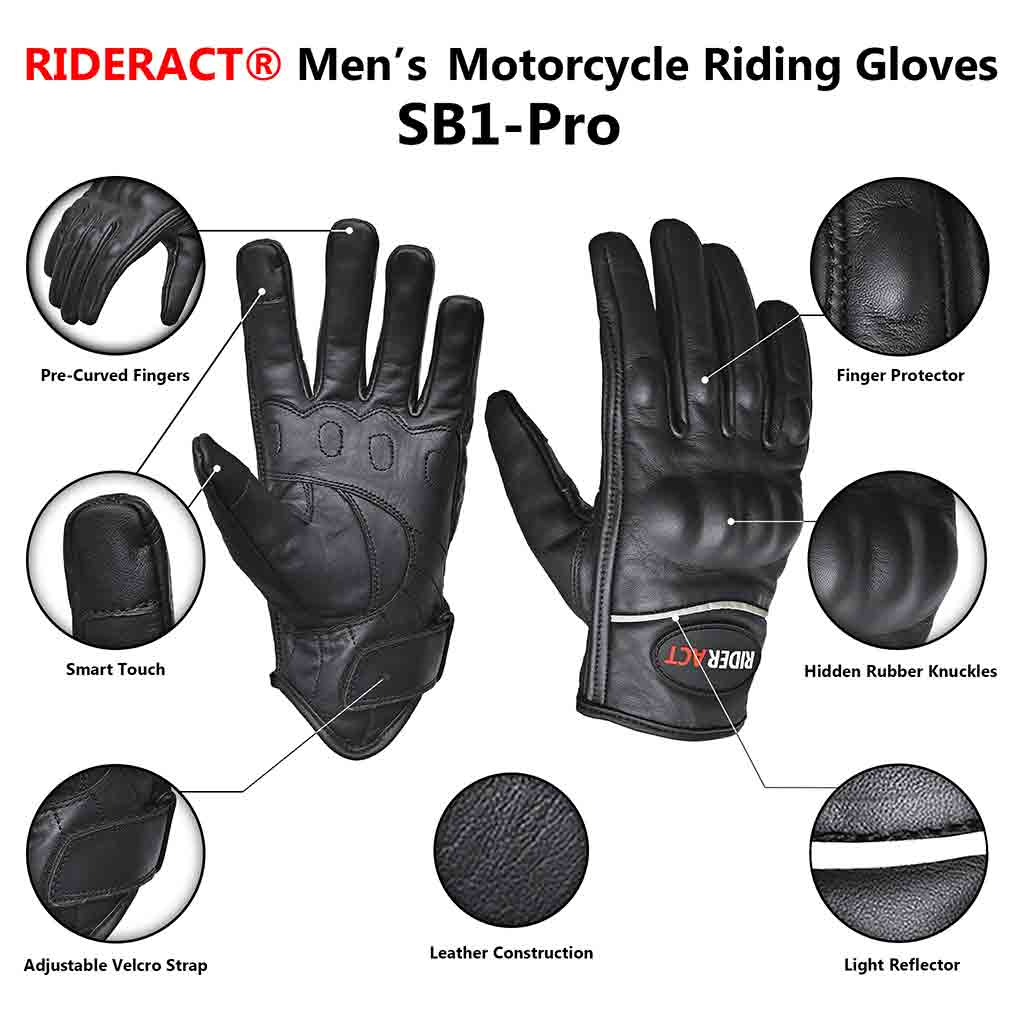 RIDERACT® Men's Motorcycle Riding Gloves
SB1-Pro

Pre-Curved Fingers

Finger Protector

Smart Touch

Hidden Rubber Knuckles

RIDERACT

Adjustable Velcro Strap

Leather Construction

Light Reflector