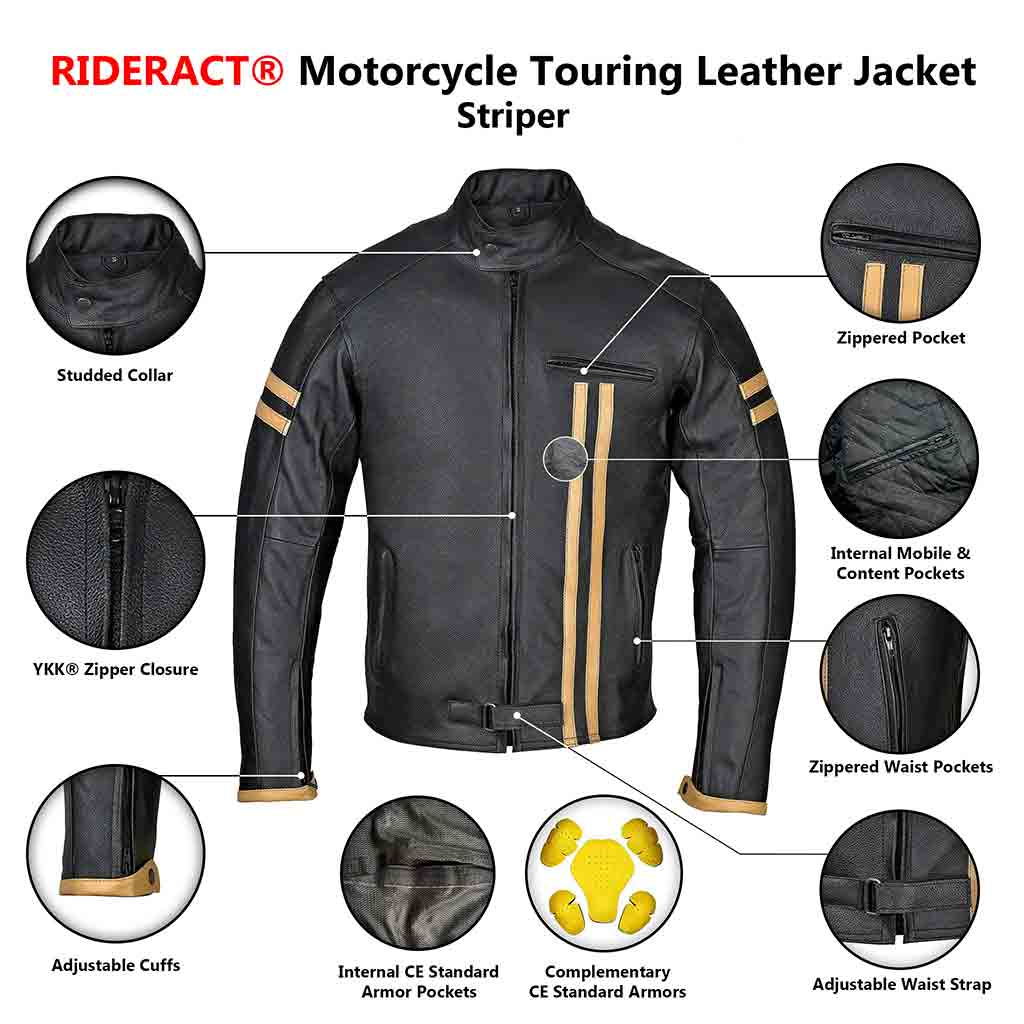 RIDERACT® Motorcycle Touring Leather Jacket
Striper

Studded Collar

YKK® Zipper Closure

Adjustable Cuffs

Internal CE Standard Armor Pockets

Complementary CE Standard Armors

Zippered Pocket

Internal Mobile & Content Pockets

Zippered Waist Pockets

Adjustable Waist Strap